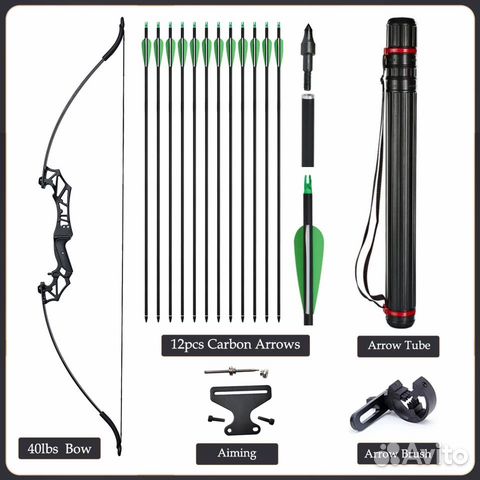 12pcs Carbon Arrows

Arrow Tube

40lbs Bow

Aiming

Arrow Brush

Avito